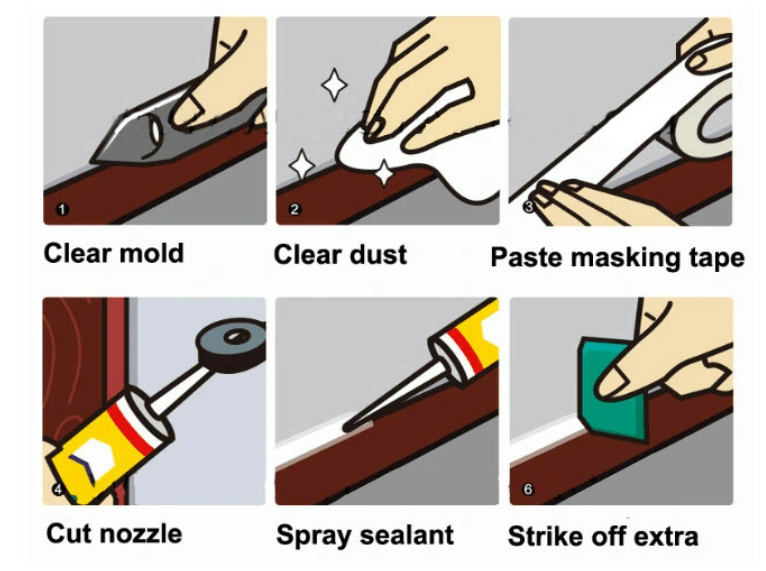 1
Clear mold

2
Clear dust

3
Paste masking tape

4
Cut nozzle

Spray sealant

6
Strike off extra